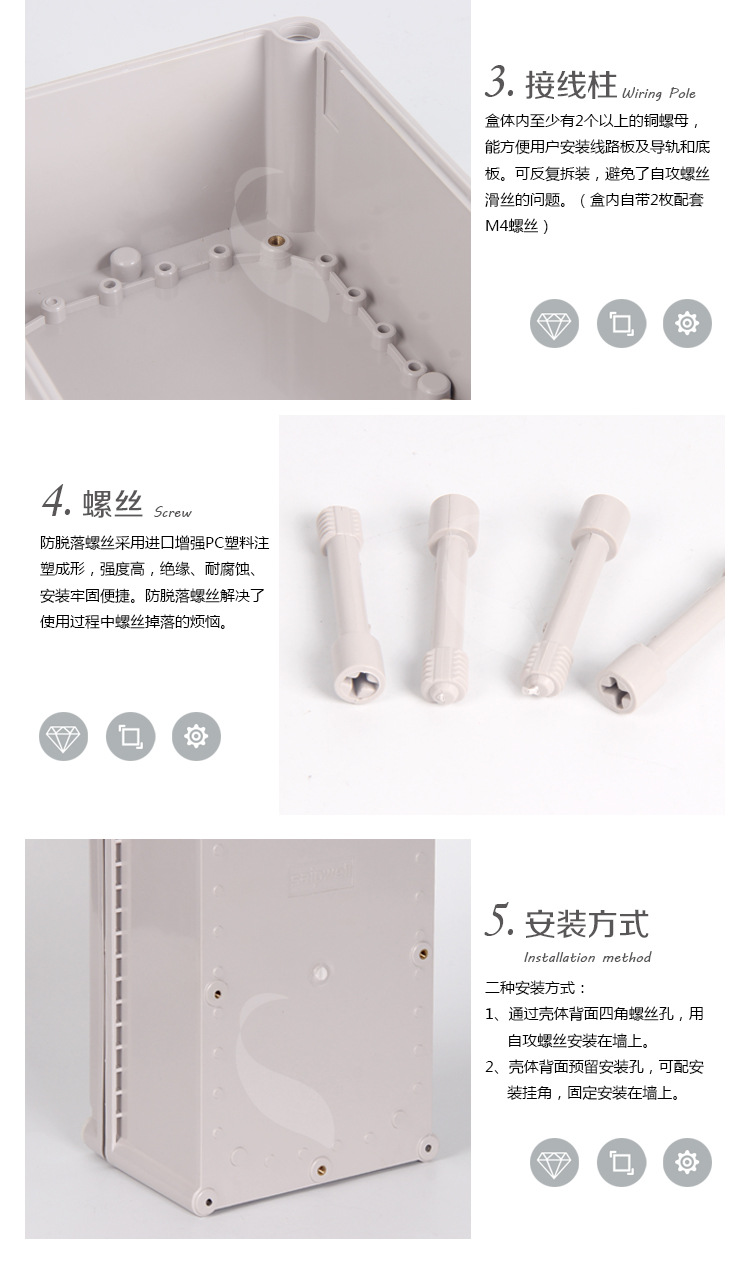 3. 接线柱 Wiring Pole

盒体内至少有2个以上的铜螺母，能方便用户安装线路板及导轨和底板。可反复拆装，避免了自攻螺丝滑丝的问题。（盒内自带2枚配套M4螺丝）

4. 螺丝 Screw

防脱落螺丝采用进口增强PC塑料注塑成形，强度高，绝缘、耐腐蚀、安装牢固便捷。防脱落螺丝解决了使用过程中螺丝掉落的烦恼。

5. 安装方式 Installation method

二种安装方式：

1、通过壳体背面四角螺丝孔，用自攻螺丝安装在墙上。

2、壳体背面预留安装孔，可配安装挂角，固定安装在墙上。