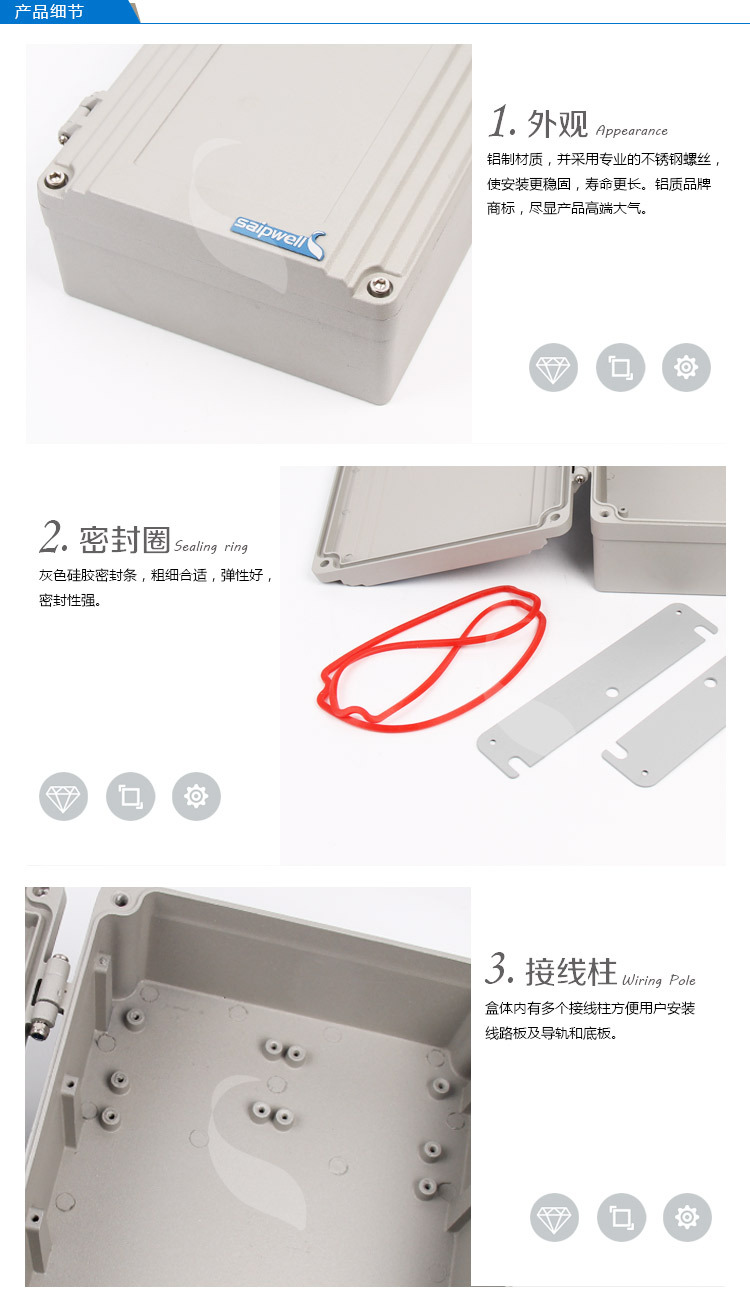 产品细节

saipwell

1. 外观 Appearance

铝制材质，并采用专业的不锈钢螺丝，使安装更稳固，寿命更长。铝质品牌商标，尽显产品高端大气。

2. 密封圈 Sealing ring

灰色硅胶密封条，粗细合适，弹性好，密封性强。

3. 接线柱 Wiring Pole

盒体内有多个接线柱方便用户安装线路板及导轨和底板。