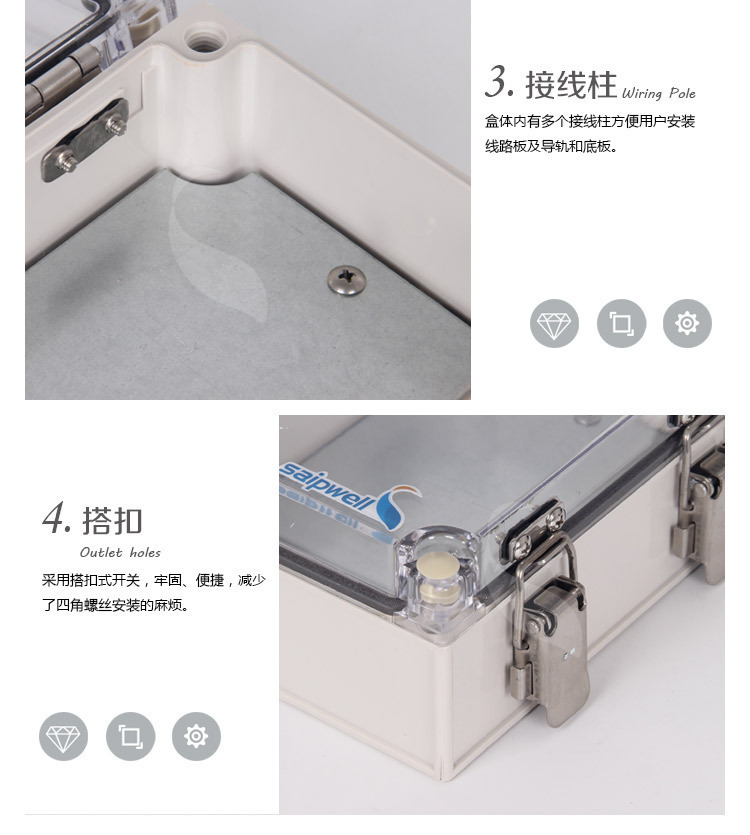 3. 接线柱 Wiring Pole

盒体内有多个接线柱方便用户安装线路板及导轨和底板。

4. 搭扣

Outlet holes

采用搭扣式开关，牢固、便捷，减少了四角螺丝安装的麻烦。

saipwell