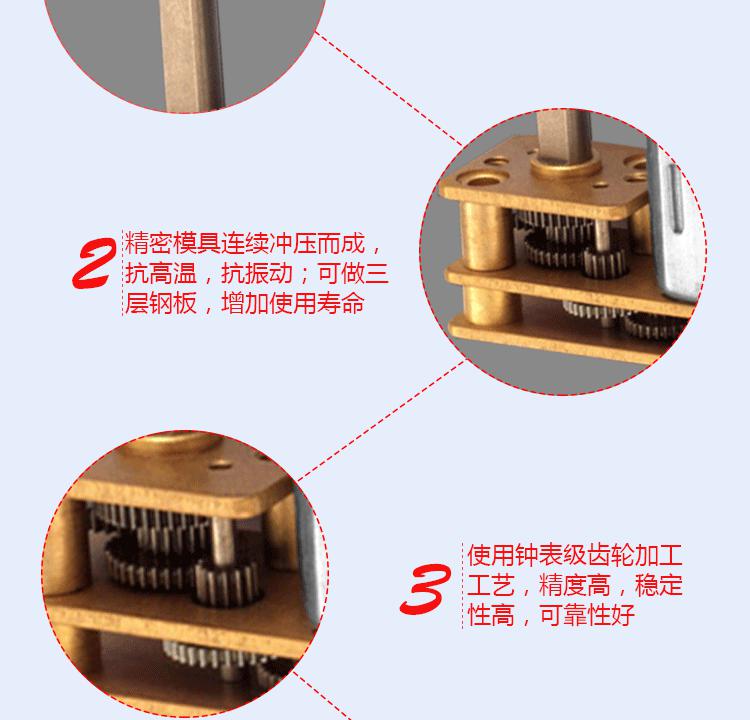 2

精密模具连续冲压而成，抗高温，抗振动；可做三层钢板，增加使用寿命

3

使用钟表级齿轮加工工艺，精度高，稳定性高，可靠性好