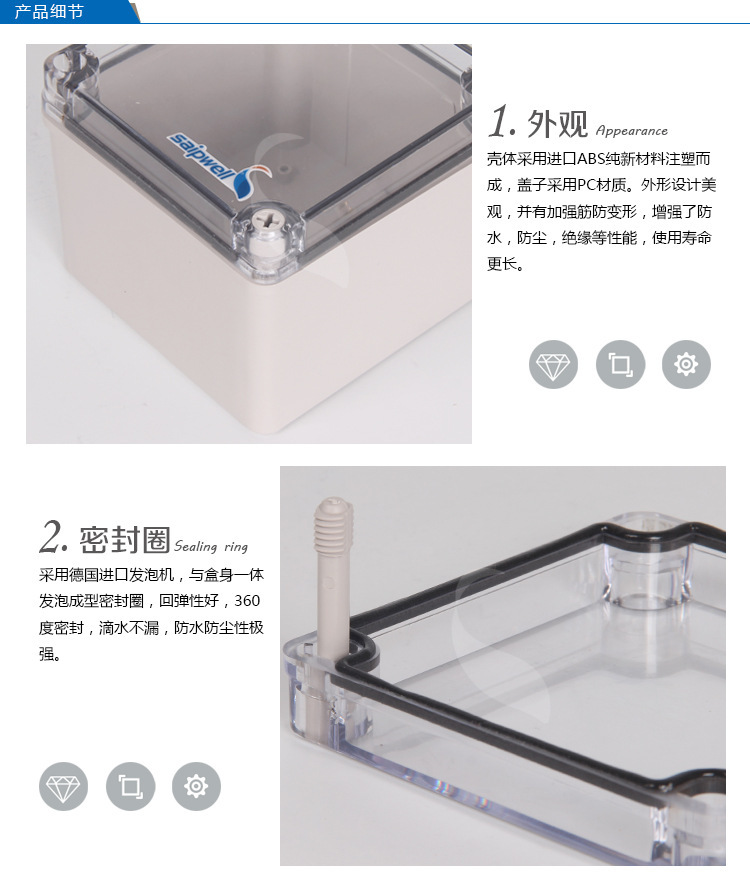 产品细节

saipwell

1. 外观 Appearance

壳体采用进口ABS纯新材料注塑而成，盖子采用PC材质。外形设计美观，并有加强筋防变形，增强了防水，防尘，绝缘等性能，使用寿命更长。

2. 密封圈 Sealing ring

采用德国进口发泡机，与盒身一体发泡成型密封圈，回弹性好，360度密封，滴水不漏，防水防尘性极强。