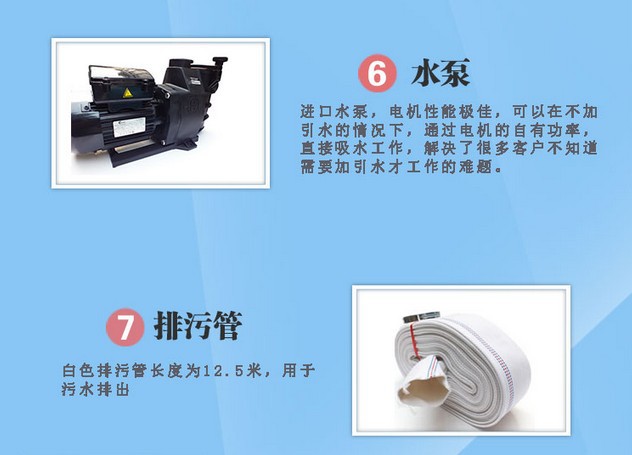 6 水泵

进口水泵，电机性能极佳，可以在不加引水的情况下，通过电机的自有功率，直接吸水工作，解决了很多客户不知道需要加引水才工作的难题。

7 排污管

白色排污管长度为12.5米，用于污水排出