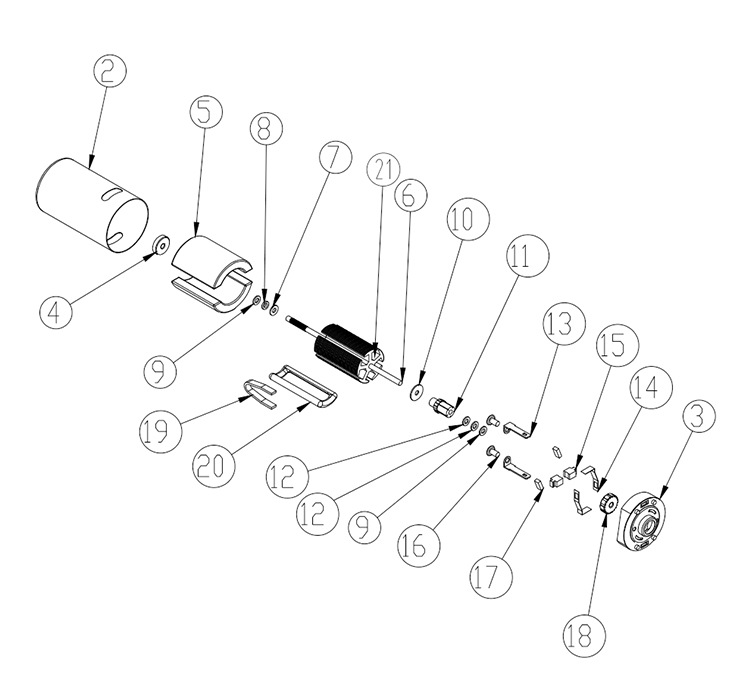 2
5
8
7
21
6
10
11
4
9
13
15
14
3
19
20
12
12
9
16
17
18