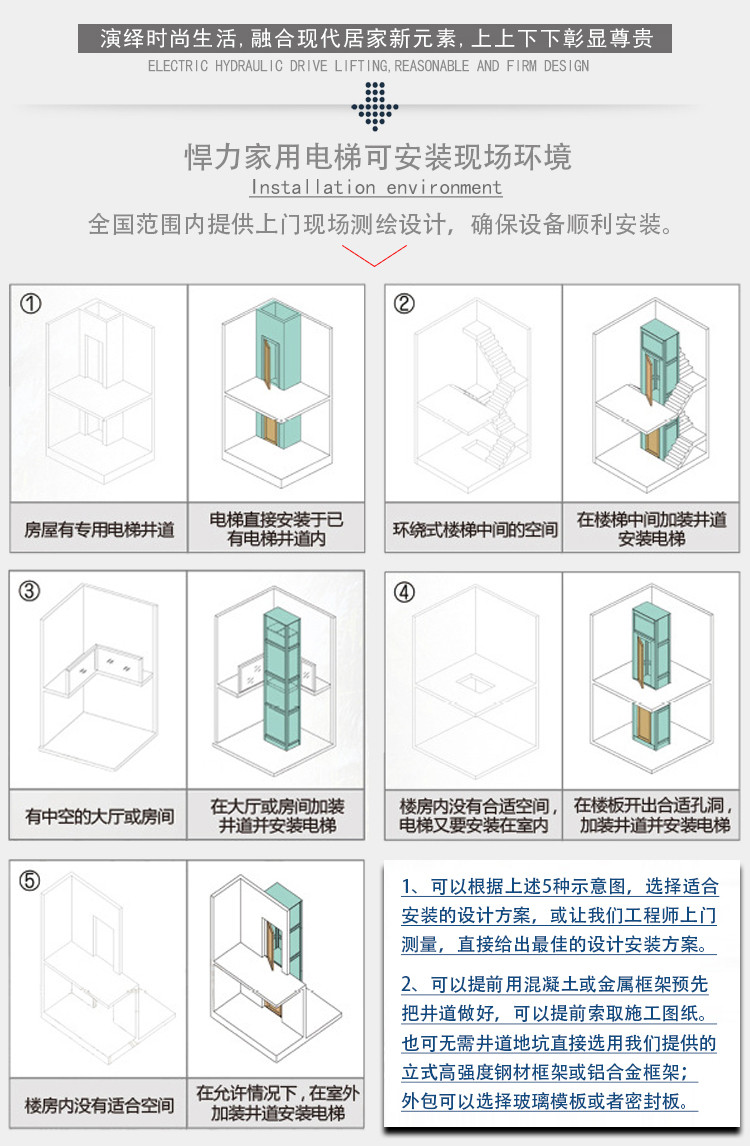 演绎时尚生活,融合现代居家新元素,上上下下彰显尊贵
ELECTRIC HYDRAULIC DRIVE LIFTING,REASONABLE AND FIRM DESIGN

悍力家用电梯可安装现场环境
Installation environment
全国范围内提供上门现场测绘设计，确保设备顺利安装。

①
房屋有专用电梯井道
电梯直接安装于已有电梯井道内

②
环绕式楼梯中间的空间
在楼梯中间加装井道安装电梯

③
有中空的大厅或房间
在大厅或房间加装井道并安装电梯

④
楼房内没有合适空间，电梯又要安装在室内
在楼板开出合适孔洞，加装井道并安装电梯

⑤
楼房内没有适合空间
在允许情况下，在室外加装井道安装电梯

1、可以根据上述5种示意图，选择适合安装的设计方案，或让我们工程师上门测量，直接给出最佳的设计安装方案。

2、可以提前用混凝土或金属框架预先把井道做好，可以提前索取施工图纸。也可无需井道地坑直接选用我们提供的立式高强度钢材框架或铝合金框架；外包可以选择玻璃模板或者密封板。