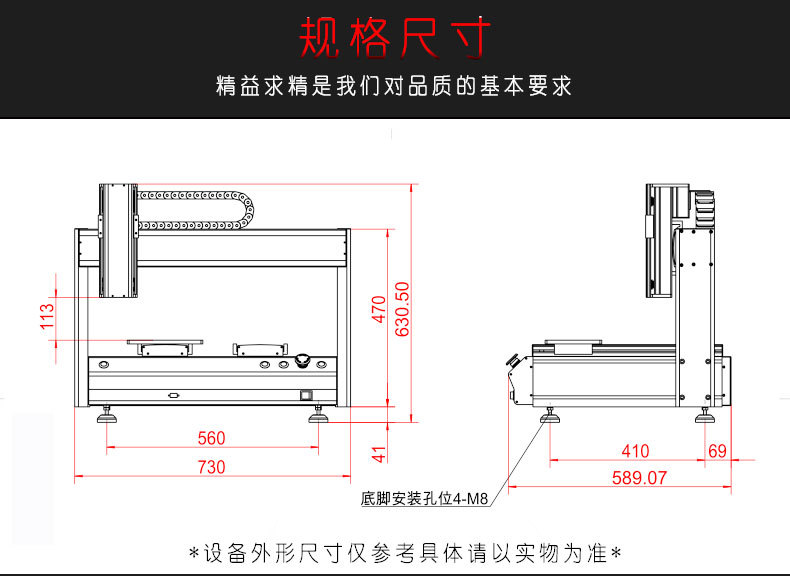 规格尺寸

精益求精是我们对品质的基本要求

113

470

630.50

560

730

41

410

69

589.07

底脚安装孔位4-M8

*设备外形尺寸仅参考具体请以实物为准*