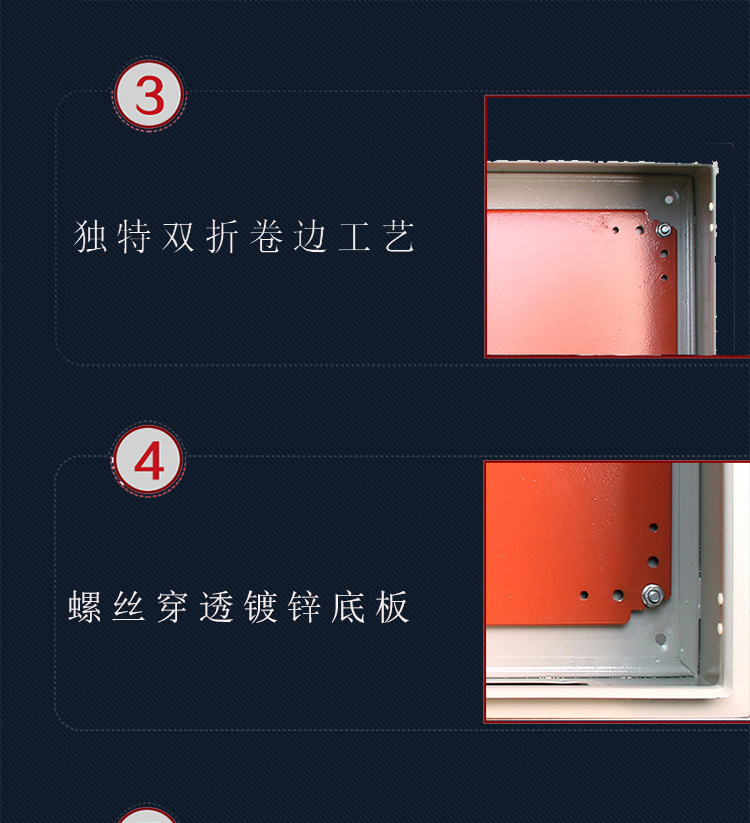 3

独特双折卷边工艺

4

螺丝穿透镀锌底板