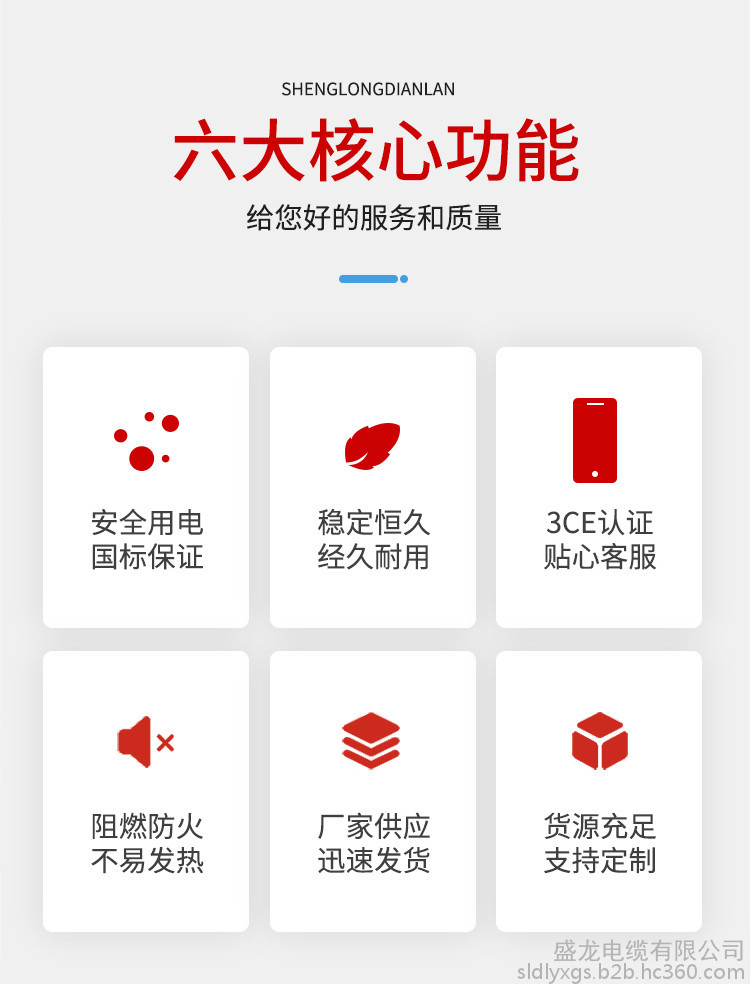 SHENGLONGDIANLAN

六大核心功能

给您好的服务和质量

安全用电
国标保证

稳定恒久
经久耐用

3CE认证
贴心客服

阻燃防火
不易发热

厂家供应
迅速发货

货源充足
支持定制

盛龙电缆有限公司
sldlyxgs.b2b.hc360.com