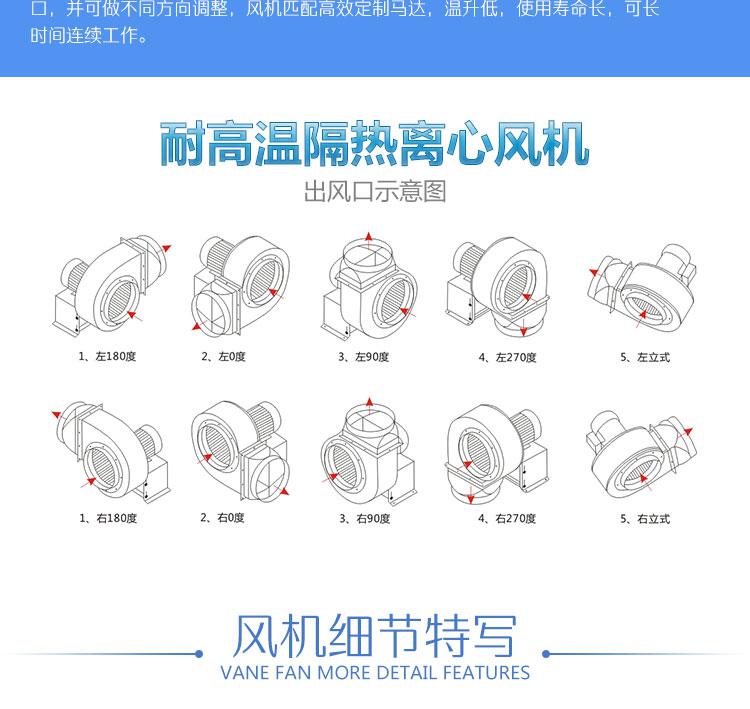 口，并可做不同方向调整，风机匹配高效定制马达，温升低，使用寿命长，可长时间连续工作。

耐高温隔热离心风机
出风口示意图

1、左180度
2、左0度
3、左90度
4、左270度
5、左立式

1、右180度
2、右0度
3、右90度
4、右270度
5、右立式

风机细节特写
VANE FAN MORE DETAIL FEATURES