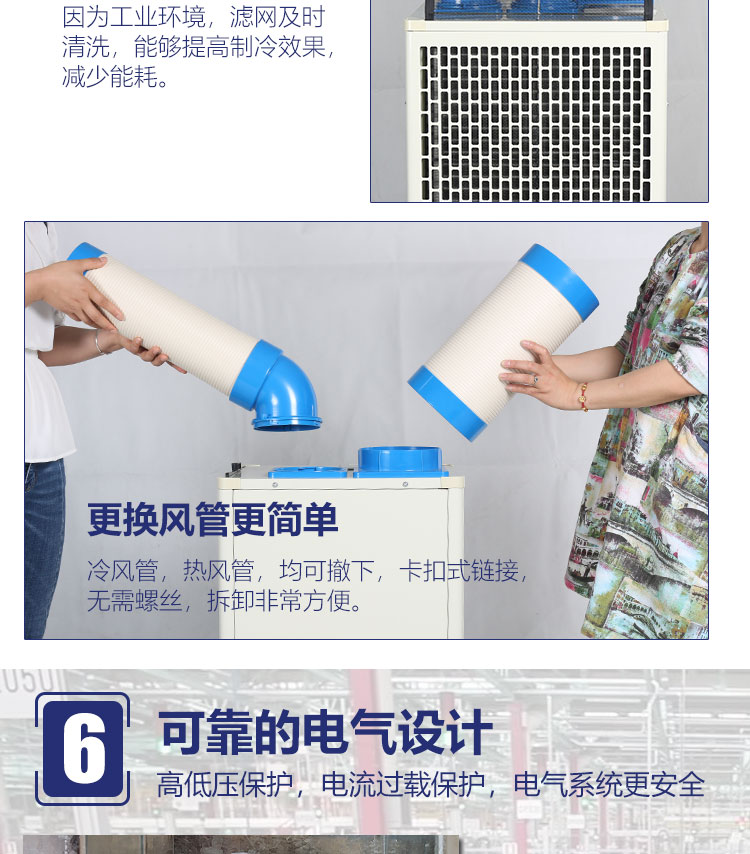 因为工业环境，滤网及时清洗，能够提高制冷效果，减少能耗。

更换风管更简单

冷风管，热风管，均可撤下，卡扣式链接，无需螺丝，拆卸非常方便。

6

可靠的电气设计

高低压保护，电流过载保护，电气系统更安全